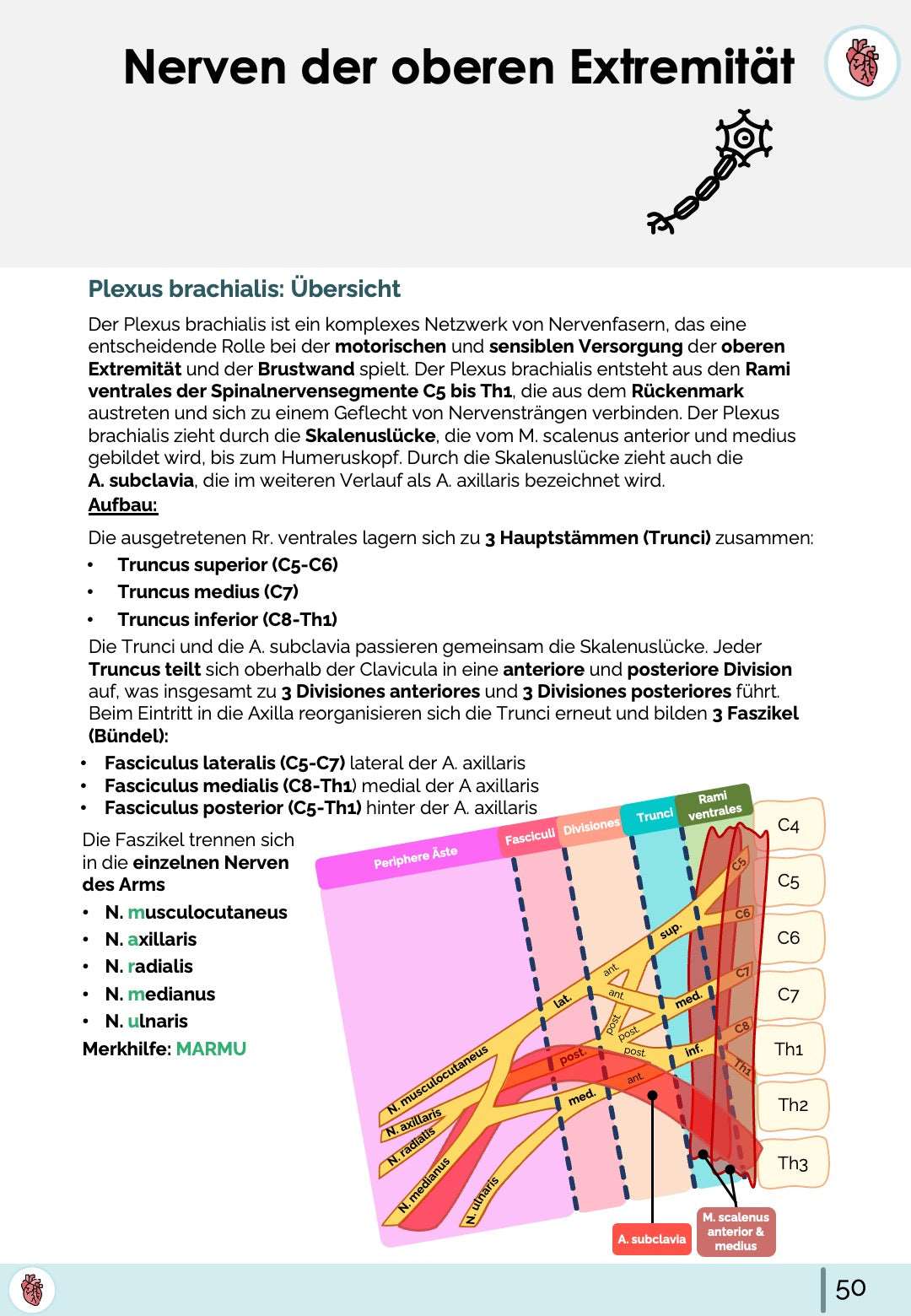 Nerven der oberen Extremität

Plexus brachialis: Übersicht

Der Plexus brachialis ist ein komplexes Netzwerk von Nervenfasern, das eine entscheidende Rolle bei der motorischen und sensiblen Versorgung der oberen Extremität und der Brustwand spielt. Der Plexus brachialis entsteht aus den Rami ventrales der Spinalnervensegmente C5 bis Th1, die aus dem Rückenmark austreten und sich zu einem Geflecht von Nervensträngen verbinden. Der Plexus brachialis zieht durch die Skalenuslücke, die vom M. scalenus anterior und medius gebildet wird, bis zum Humeruskopf. Durch die Skalenuslücke zieht auch die A. subclavia, die im weiteren Verlauf als A. axillaris bezeichnet wird.

Aufbau:

Die ausgetretenen Rr. ventrales lagern sich zu 3 Hauptstämmen (Trunci) zusammen:

• Truncus superior (C5-C6)
• Truncus medius (C7)
• Truncus inferior (C8-Th1)

Die Trunci und die A. subclavia passieren gemeinsam die Skalenuslücke. Jeder Truncus teilt sich oberhalb der Clavicula in eine anteriore und posteriore Division auf, was insgesamt zu 3 Divisiones anteriores und 3 Divisiones posteriores führt. Beim Eintritt in die Axilla reorganisieren sich die Trunci erneut und bilden 3 Faszikel (Bündel):

• Fasciculus lateralis (C5-C7) lateral der A. axillaris
• Fasciculus medialis (C8-Th1) medial der A axillaris
• Fasciculus posterior (C5-Th1) hinter der A. axillaris

Die Faszikel trennen sich in die einzelnen Nerven des Arms

• N. musculocutaneus
• N. axillaris
• N. radialis
• N. medianus
• N. ulnaris

Merkhilfe: MARMU

Periphere Äste
Fasciculi
Divisiones
Trunci
Rami ventrales
C4
C5
C6
C7
Th1
Th2
Th3
C5
C6
C7
C8
Th1
sup.
med.
inf.
ant.
ant.
post.
post.
post.
ant.
lat.
post.
med.
N. musculocutaneus
N. axillaris
N. radialis
N. medianus
N. ulnaris
A. subclavia
M. scalenus anterior & medius

50